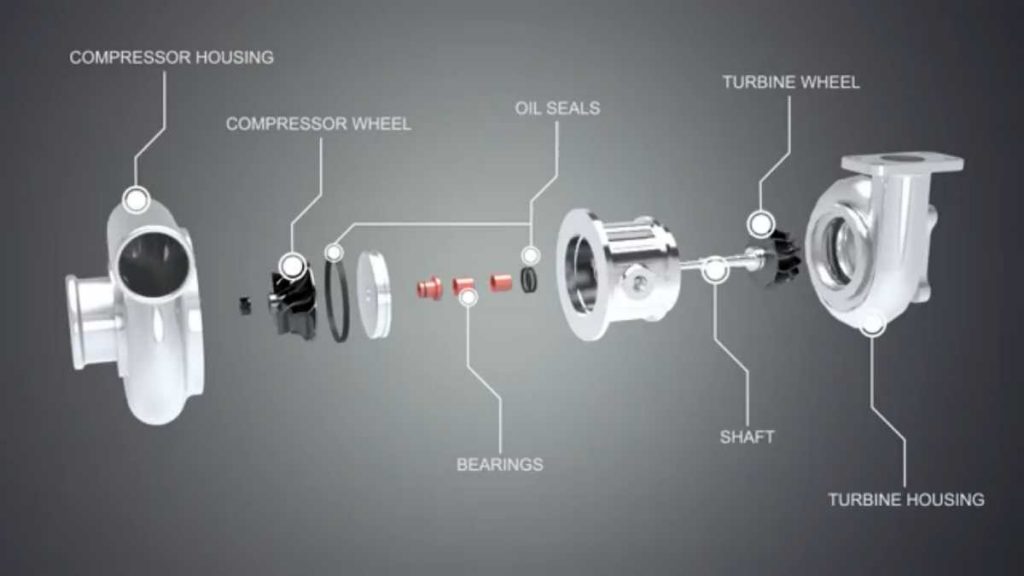 COMPRESSOR HOUSING

COMPRESSOR WHEEL

OIL SEALS

TURBINE WHEEL

BEARINGS

SHAFT

TURBINE HOUSING